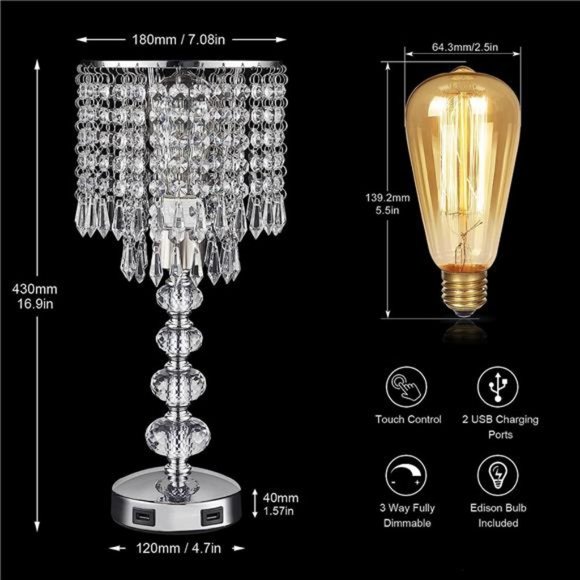 180mm / 7.08in

430mm
16.9in

40mm
1.57in

120mm / 4.7in

64.3mm/2.5in

139.2mm
5.5in

Touch Control

2 USB Charging Ports

3 Way Fully Dimmable

Edison Bulb Included